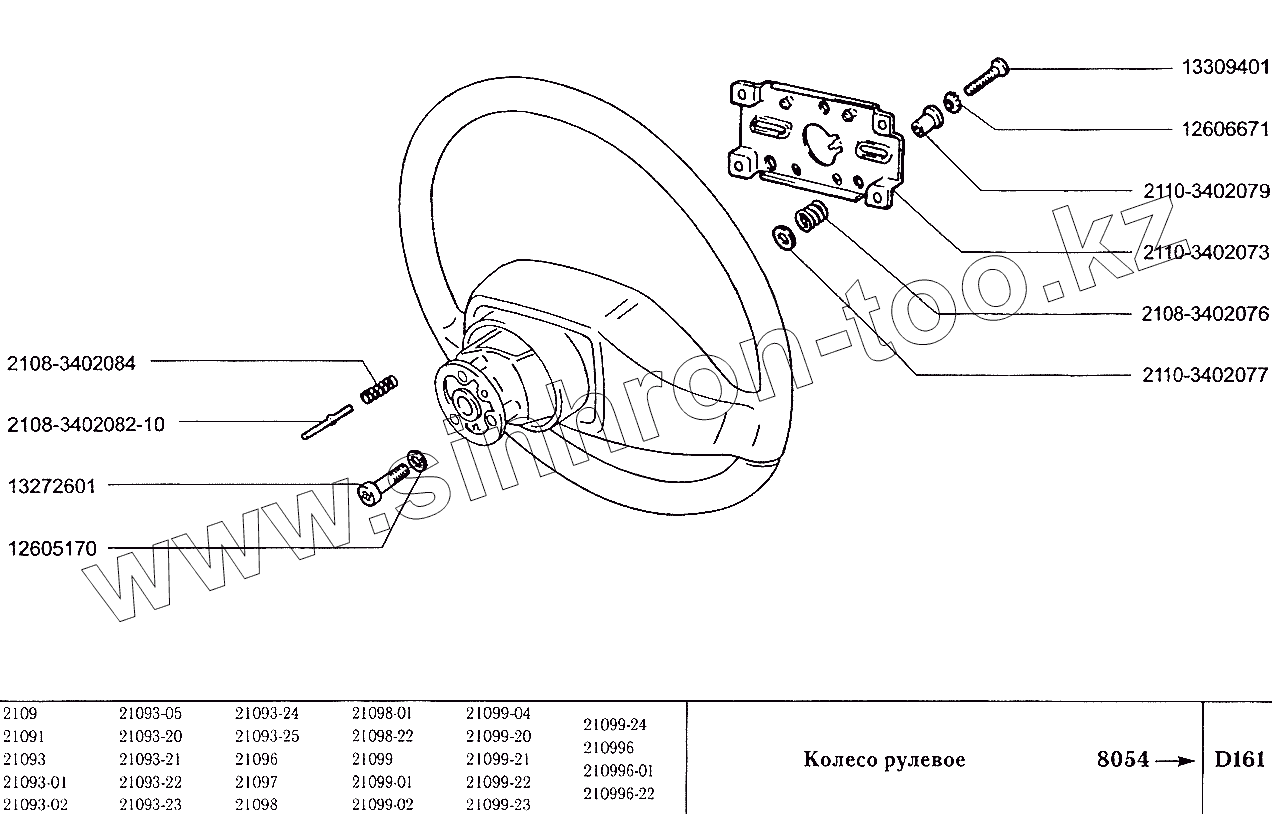 13309401
12606671
2110-3402079
2110-3402073
2108-3402076
2110-3402077
2108-3402084
2108-3402082-10
13272601
12605170

www.simron-too.kz

2109
21091
21093
21093-01
21093-02

21093-05
21093-20
21093-21
21093-22
21093-23

21093-24
21093-25
21096
21097
21098

21098-01
21098-22
21099
21099-01
21099-02

21099-04
21099-20
21099-21
21099-22
21099-23

21099-24
210996
210996-01
210996-22

Колесо рулевое

8054 → D161